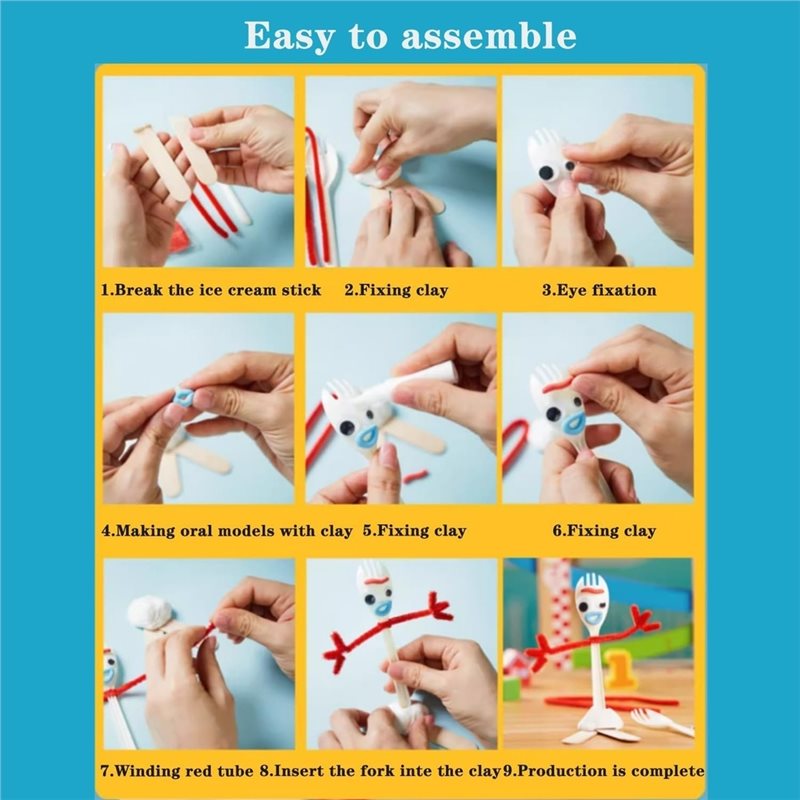 Easy to assemble

1.Break the ice cream stick

2.Fixing clay

3.Eye fixation

4.Making oral models with clay

5.Fixing clay

6.Fixing clay

7.Winding red tube

8.Insert the fork inte the clay

9.Production is complete

1